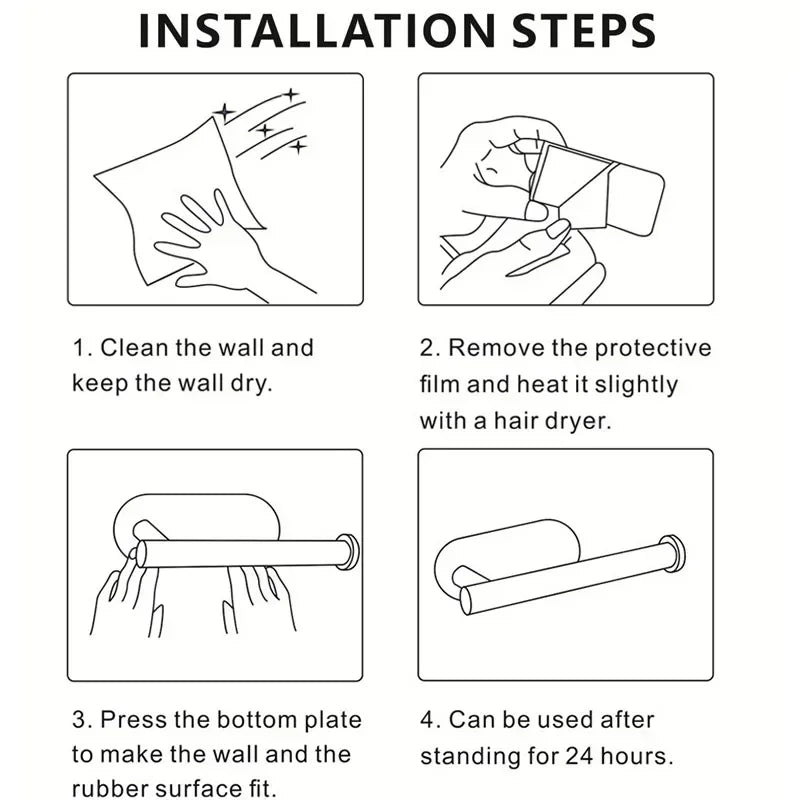 INSTALLATION STEPS

1. Clean the wall and keep the wall dry.

2. Remove the protective film and heat it slightly with a hair dryer.

3. Press the bottom plate to make the wall and the rubber surface fit.

4. Can be used after standing for 24 hours.