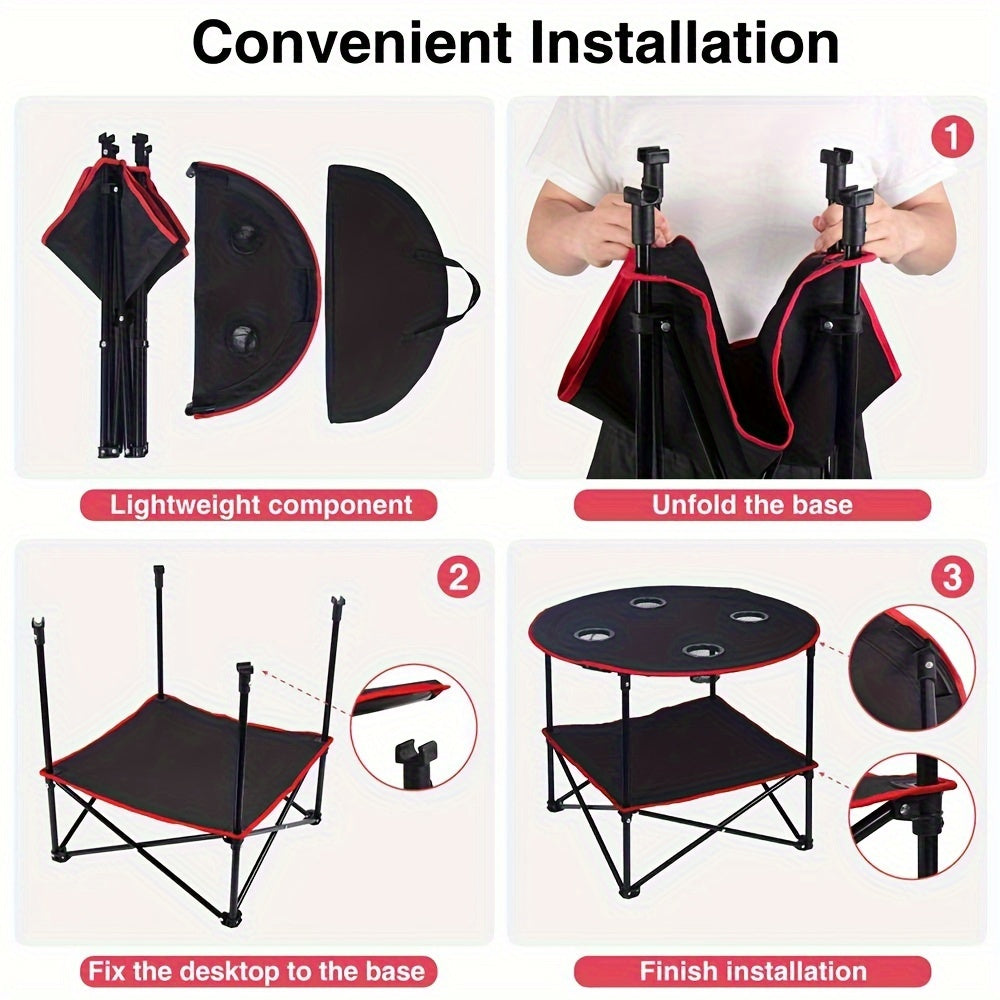 Convenient Installation

Lightweight component

1

Unfold the base

2

Fix the desktop to the base

3

Finish installation