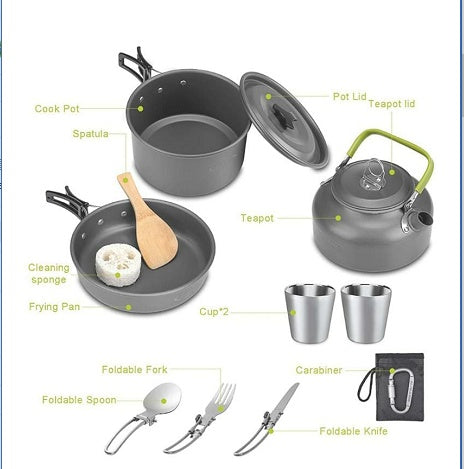 Cook Pot
Pot Lid
Teapot lid
Spatula
Teapot
Cleaning sponge
Frying Pan
Cup*2
Foldable Fork
Carabiner
Foldable Spoon
Foldable Knife