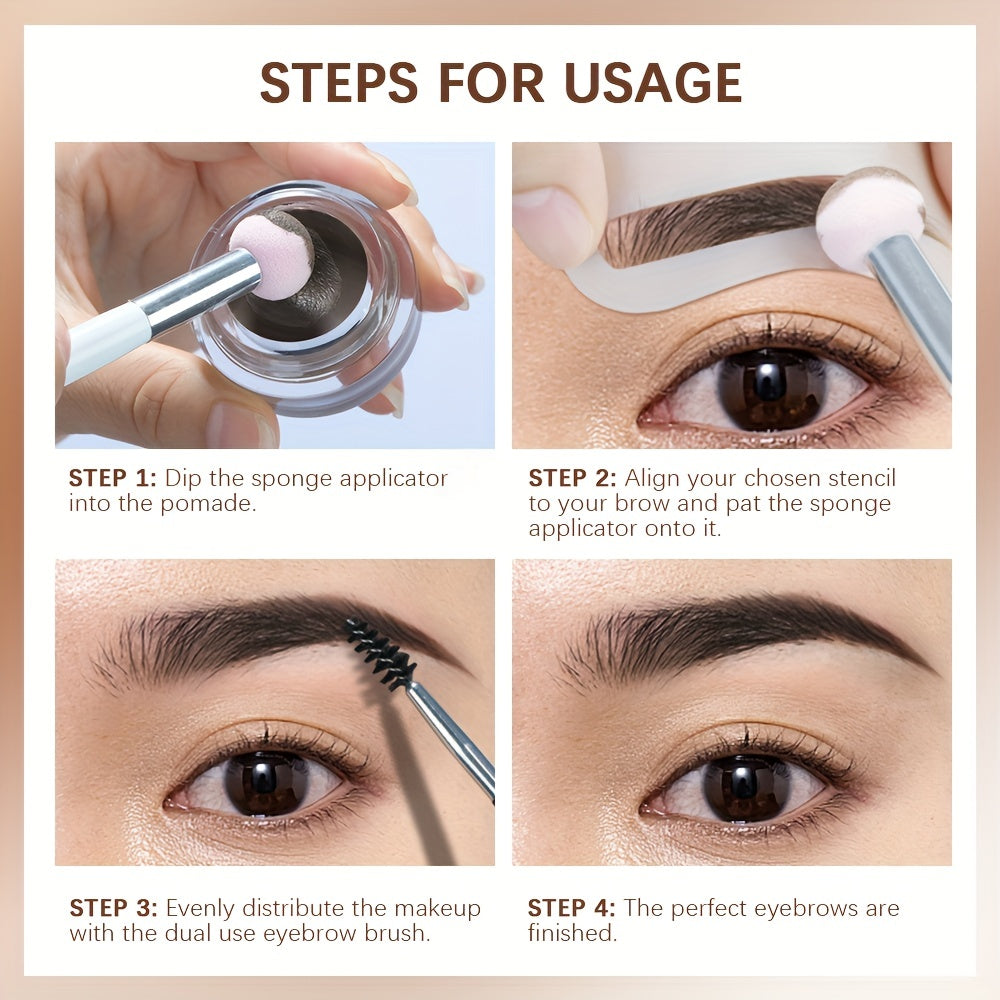 STEPS FOR USAGE

STEP 1: Dip the sponge applicator into the pomade.

STEP 2: Align your chosen stencil to your brow and pat the sponge applicator onto it.

STEP 3: Evenly distribute the makeup with the dual use eyebrow brush.

STEP 4: The perfect eyebrows are finished.